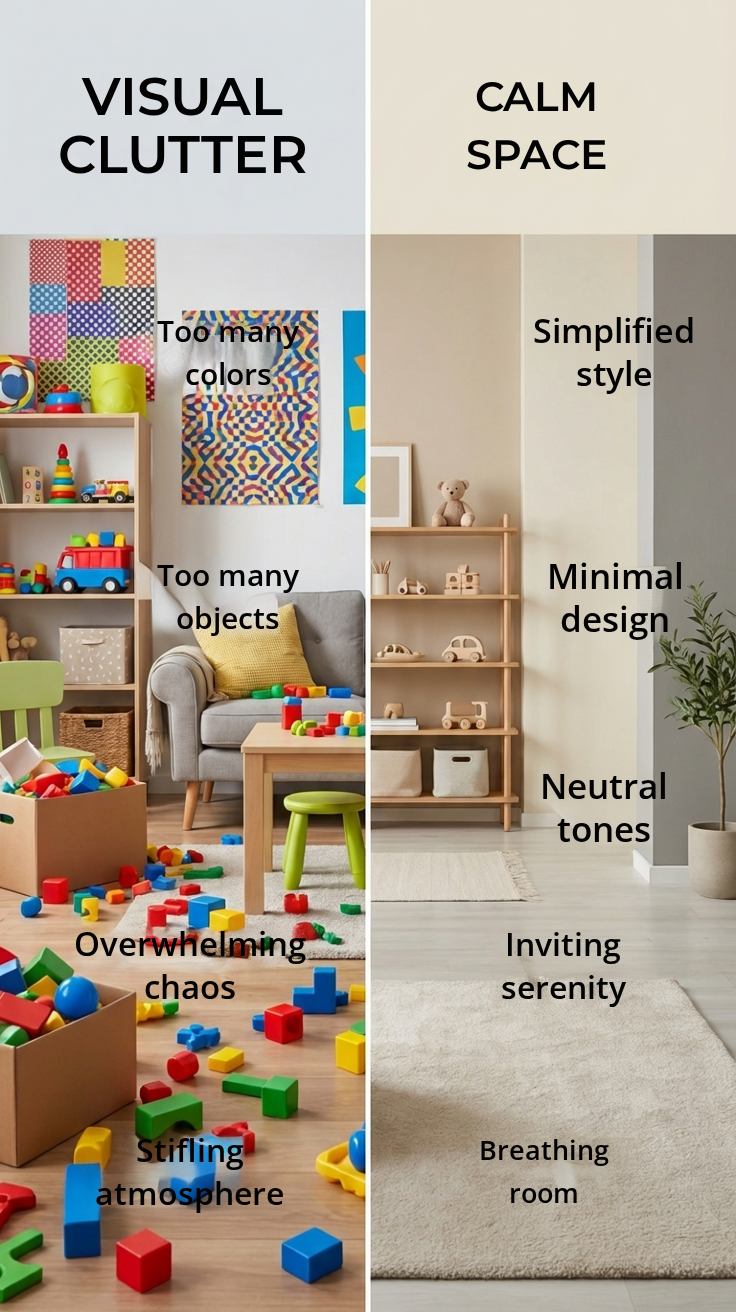 VISUAL CLUTTER

Too many colors

Too many objects

Overwhelming chaos

Stifling atmosphere

CALM SPACE

Simplified style

Minimal design

Neutral tones

Inviting serenity

Breathing room