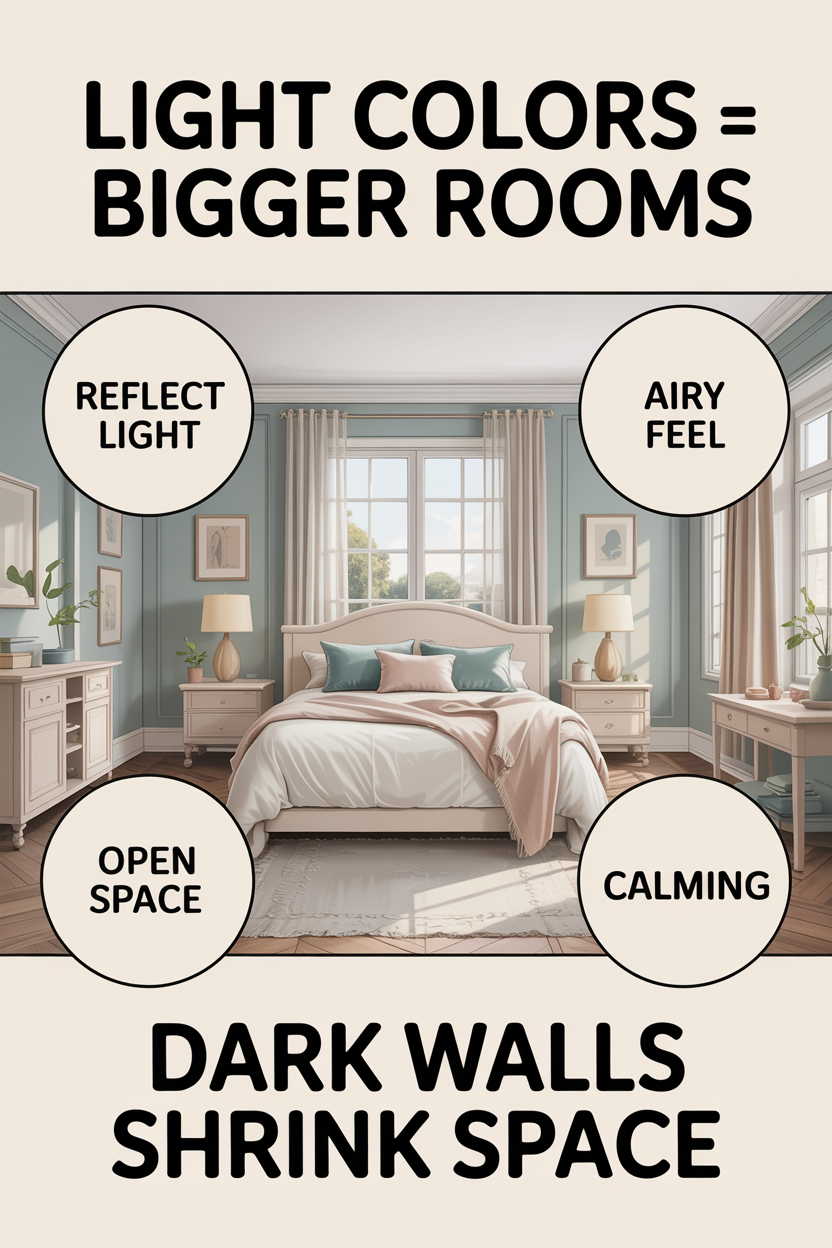 LIGHT COLORS = BIGGER ROOMS

REFLECT LIGHT

AIRY FEEL

OPEN SPACE

CALMING

DARK WALLS SHRINK SPACE