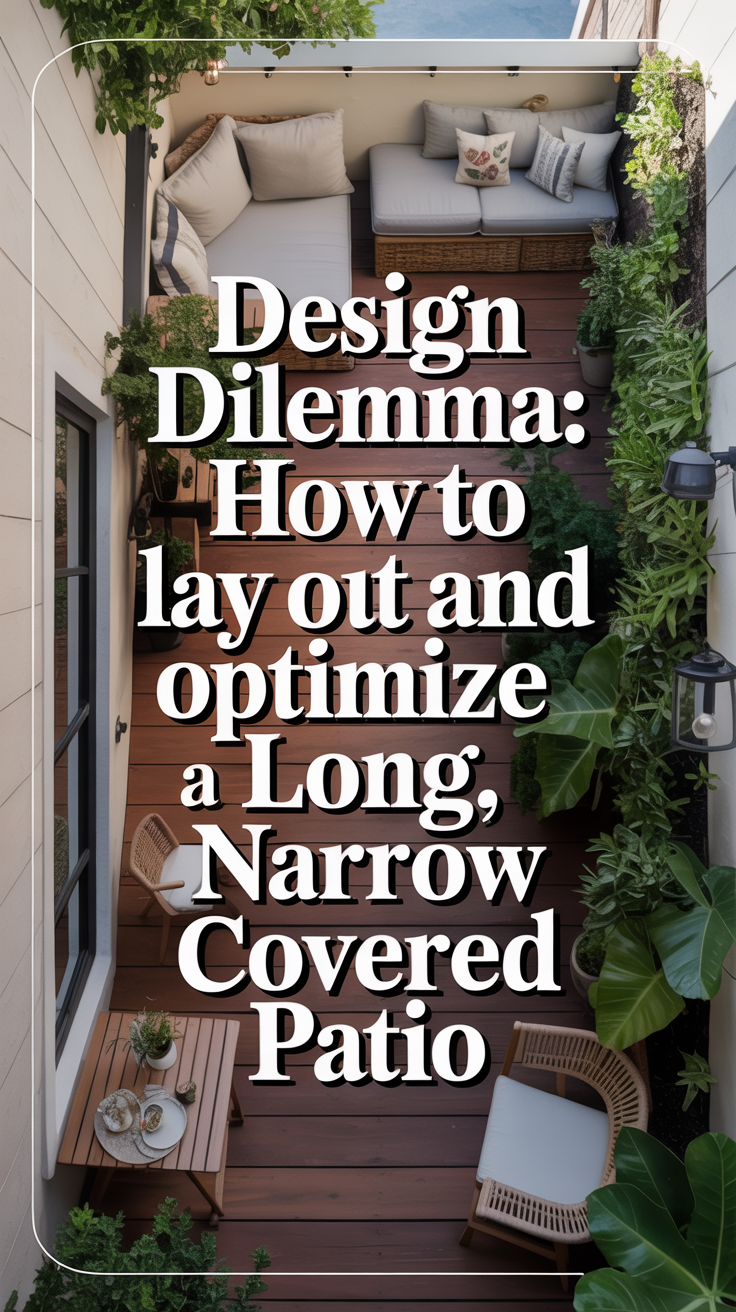 Design Dilemma: How to lay out and optimize a Long, Narrow Covered Patio