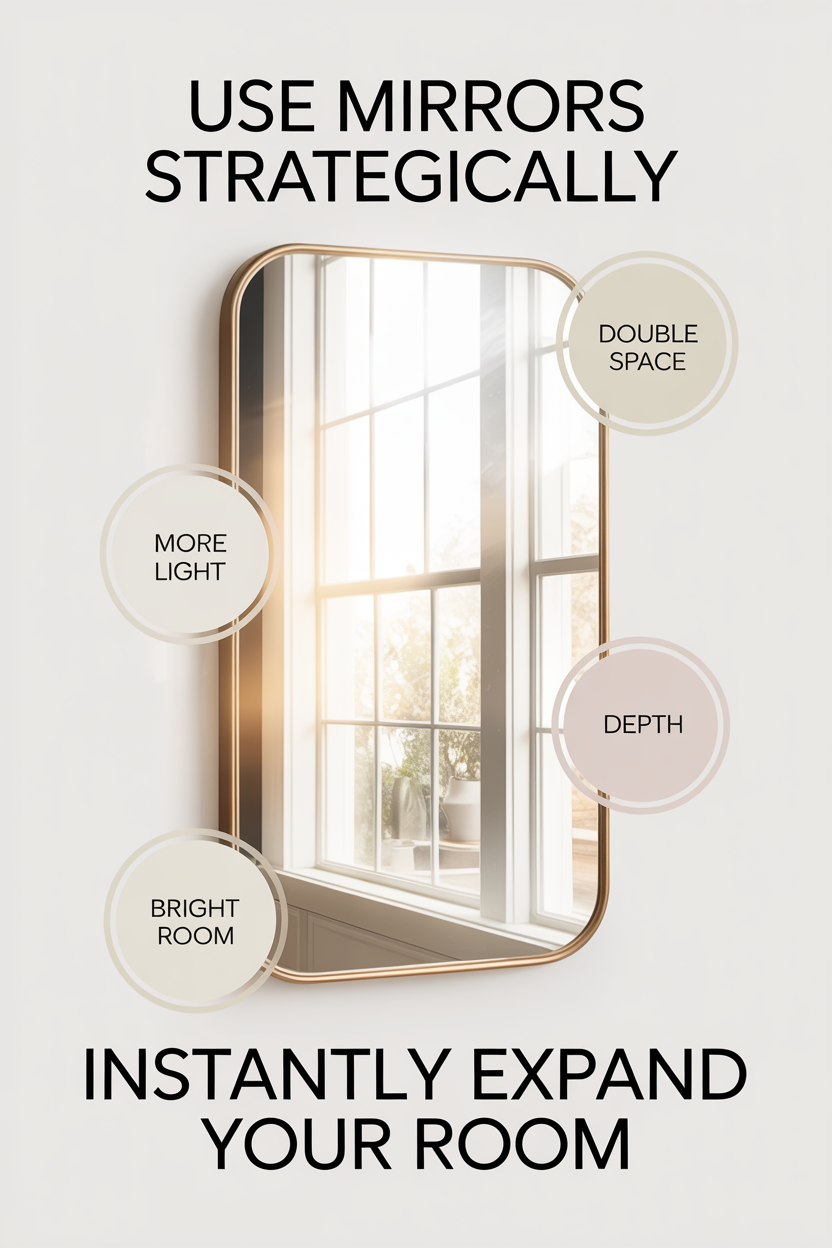 USE MIRRORS STRATEGICALLY

DOUBLE SPACE

MORE LIGHT

DEPTH

BRIGHT ROOM

INSTANTLY EXPAND YOUR ROOM