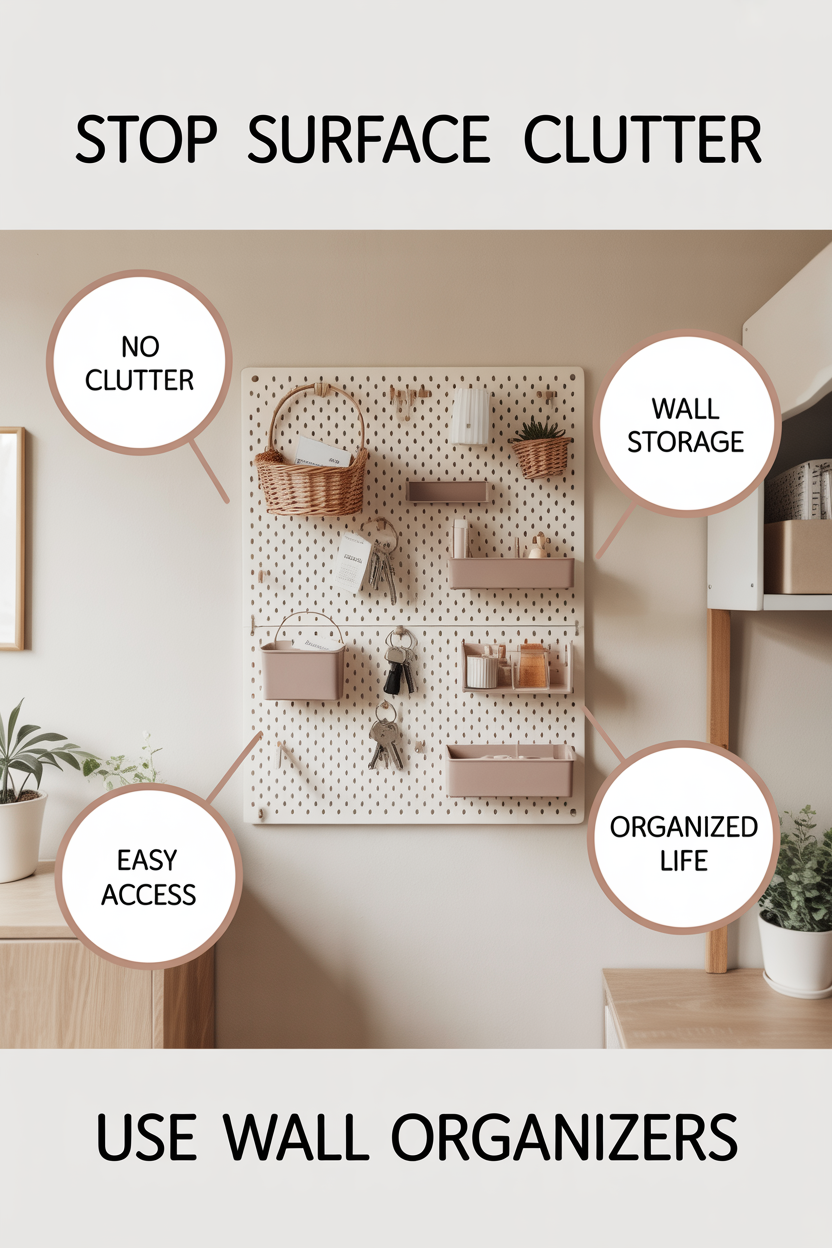 STOP SURFACE CLUTTER

NO CLUTTER

WALL STORAGE

EASY ACCESS

ORGANIZED LIFE

USE WALL ORGANIZERS