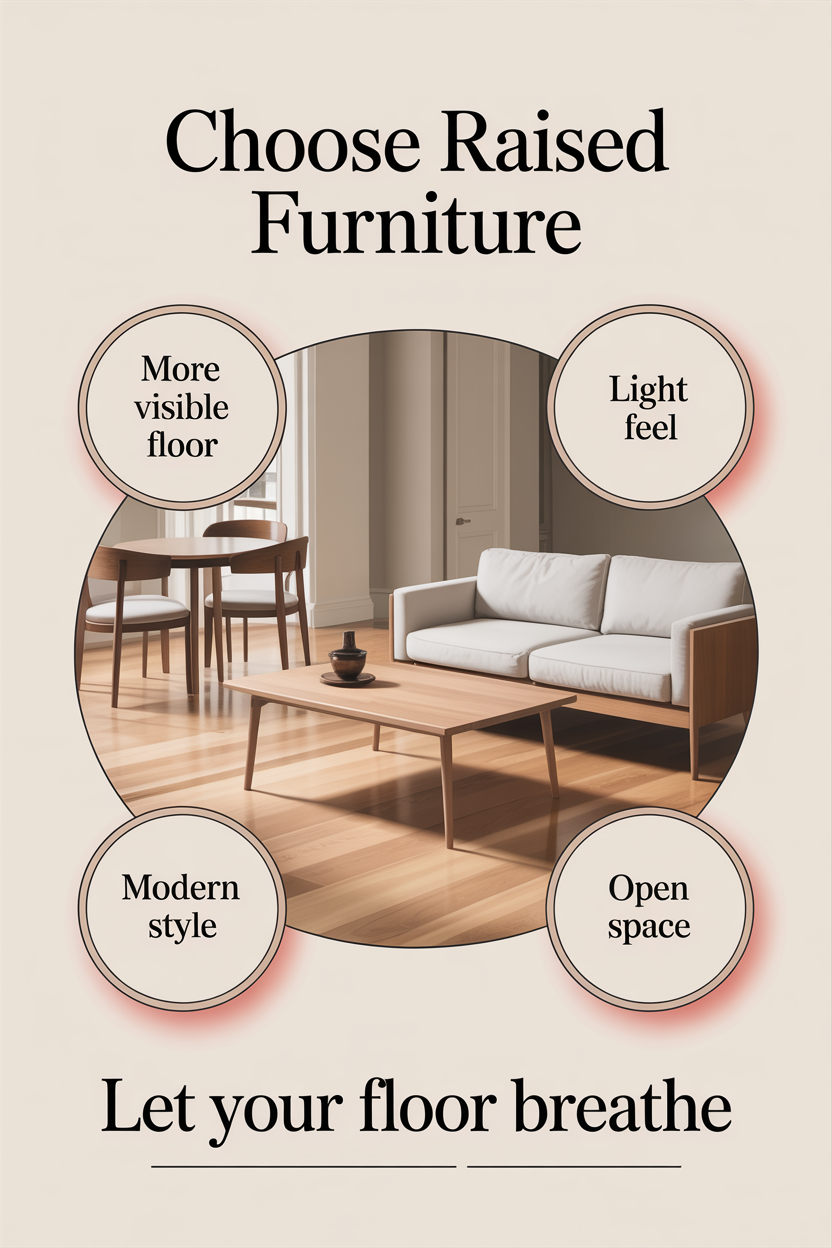 Choose Raised Furniture

More visible floor

Light feel

Modern style

Open space

Let your floor breathe