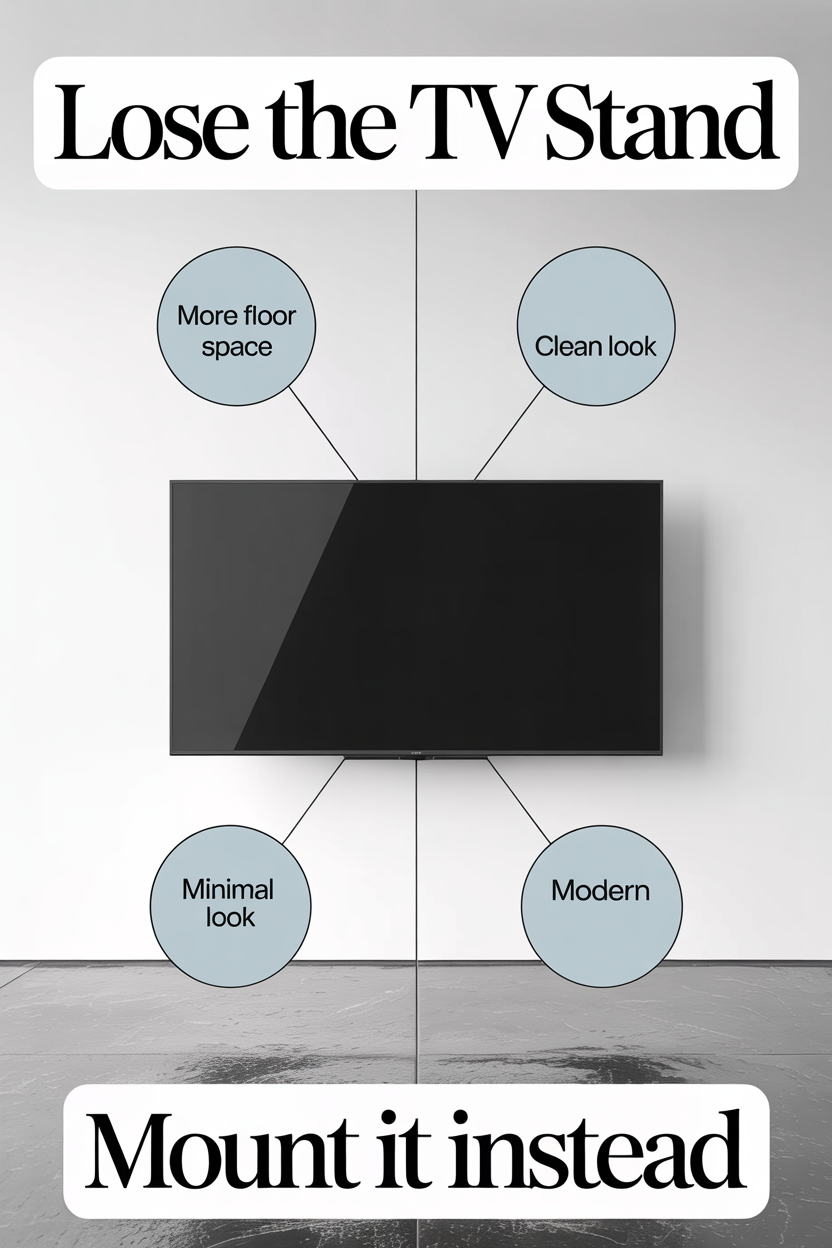 Lose the TV Stand

More floor space

Clean look

Minimal look

Modern

Mount it instead