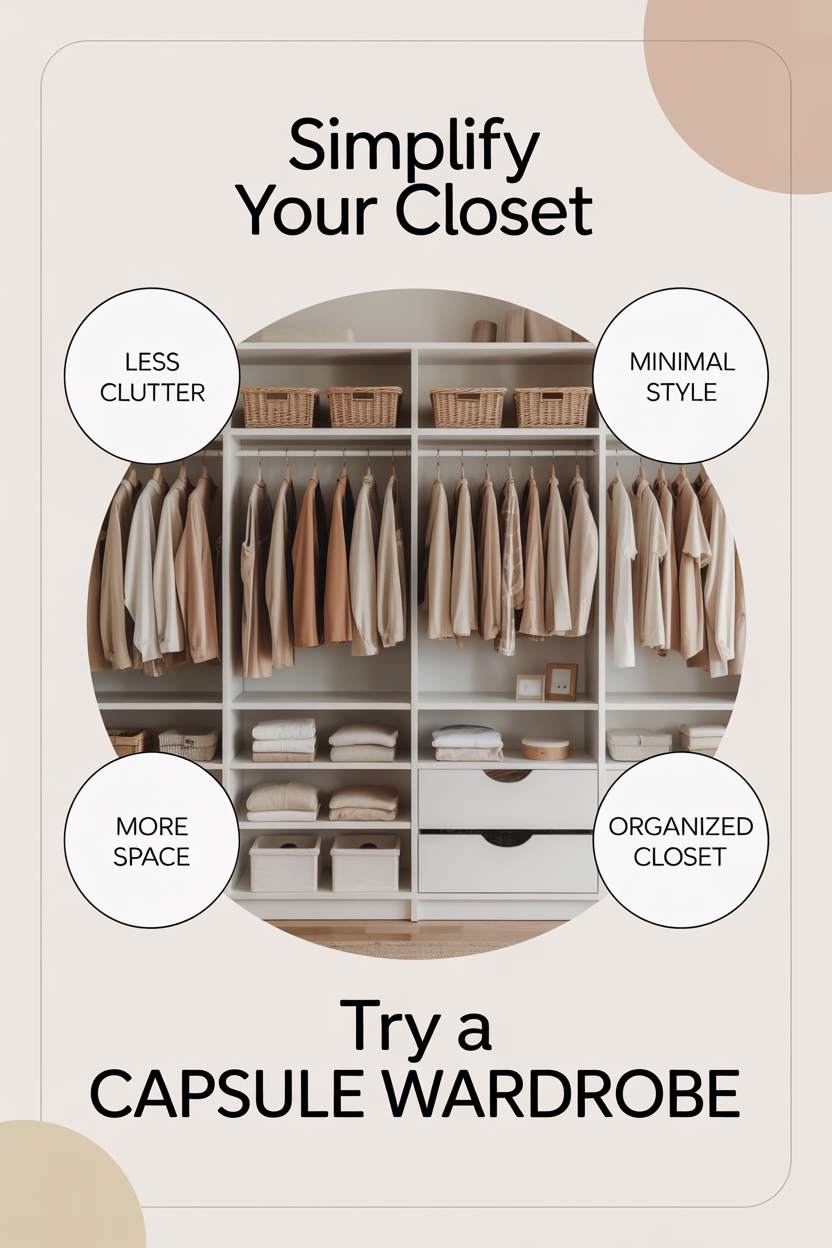 Simplify Your Closet

LESS CLUTTER

MINIMAL STYLE

MORE SPACE

ORGANIZED CLOSET

Try a CAPSULE WARDROBE