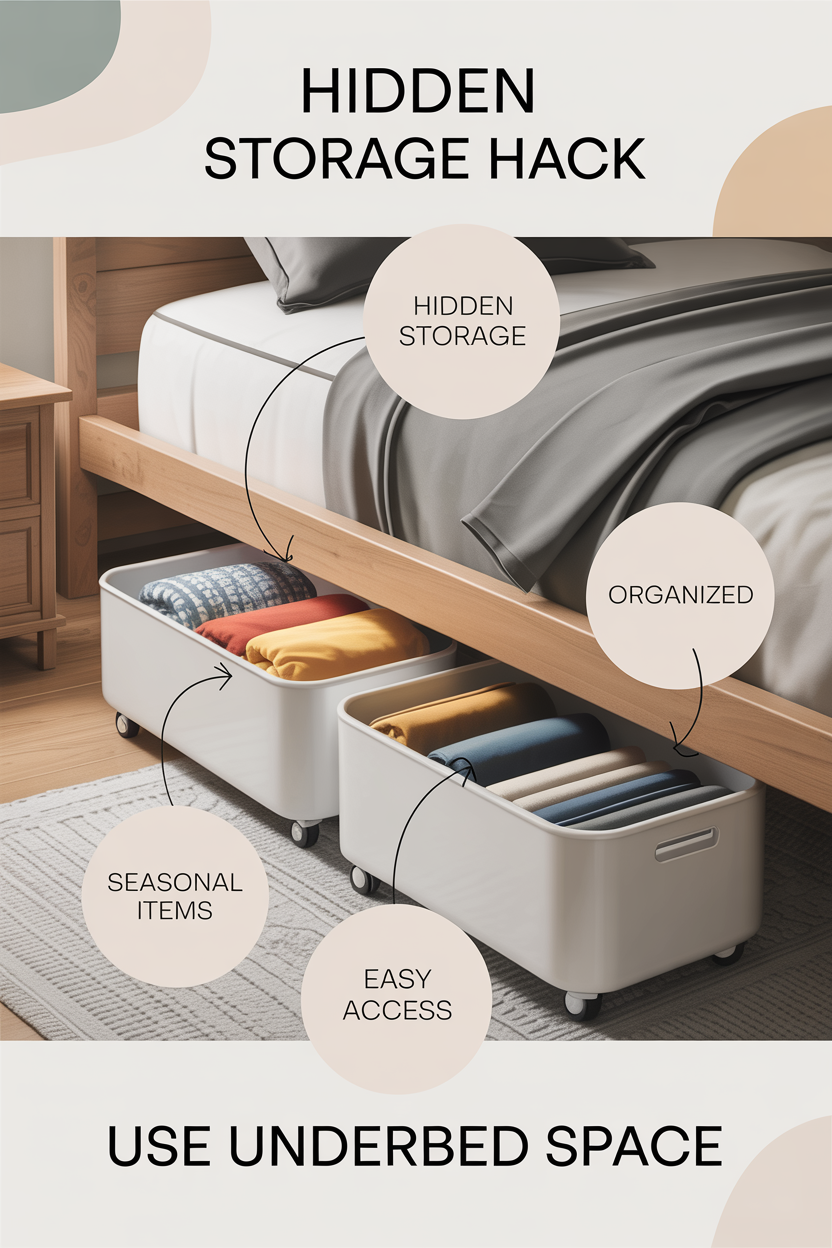 HIDDEN STORAGE HACK

HIDDEN STORAGE

ORGANIZED

SEASONAL ITEMS

EASY ACCESS

USE UNDERBED SPACE