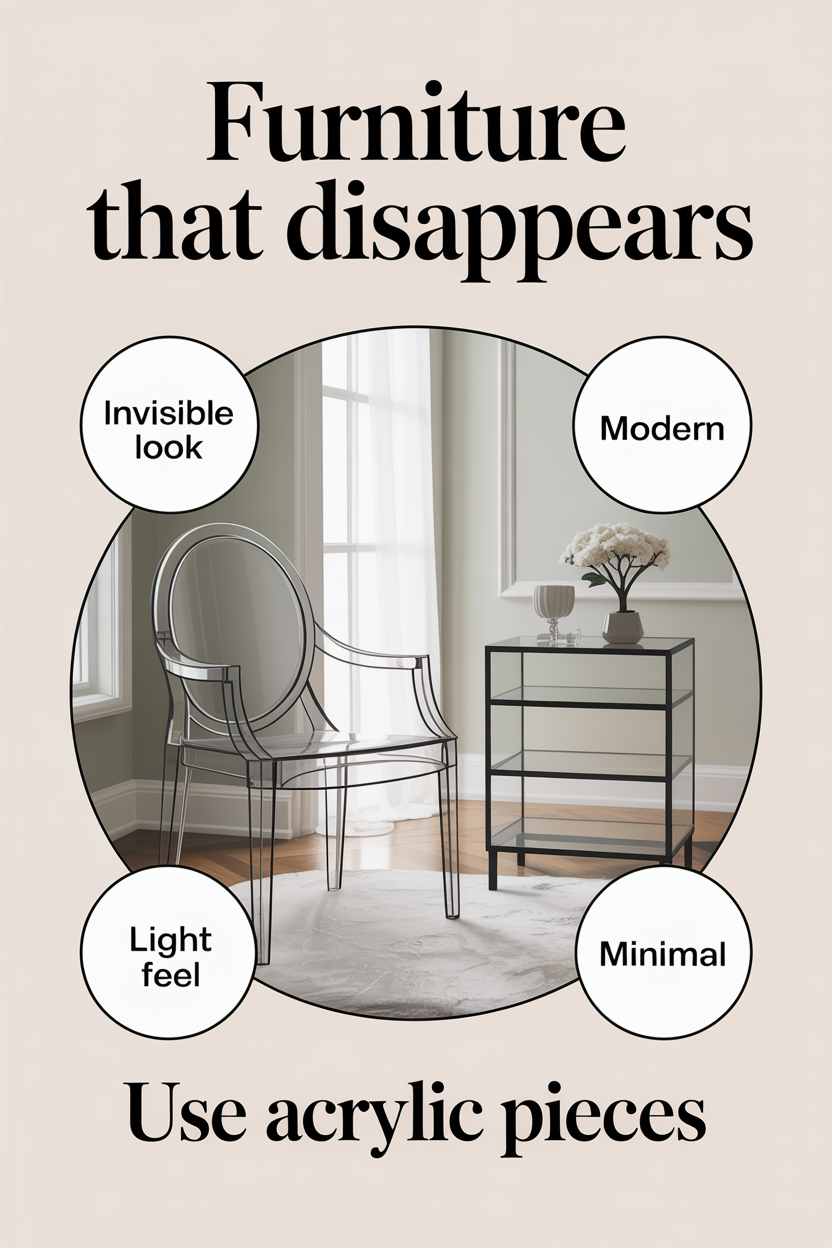 Furniture that disappears

Invisible look

Modern

Light feel

Minimal

Use acrylic pieces