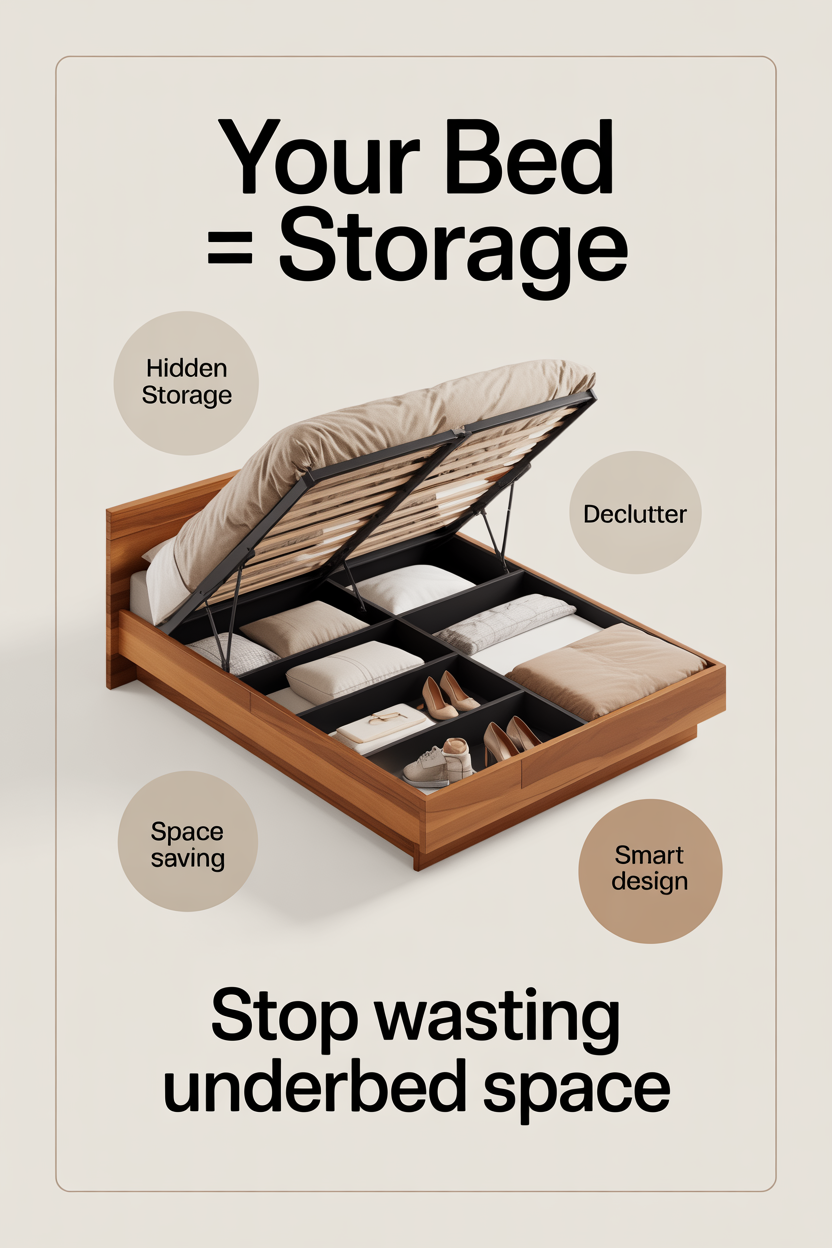 Your Bed = Storage

Hidden Storage

Declutter

Space saving

Smart design

Stop wasting underbed space