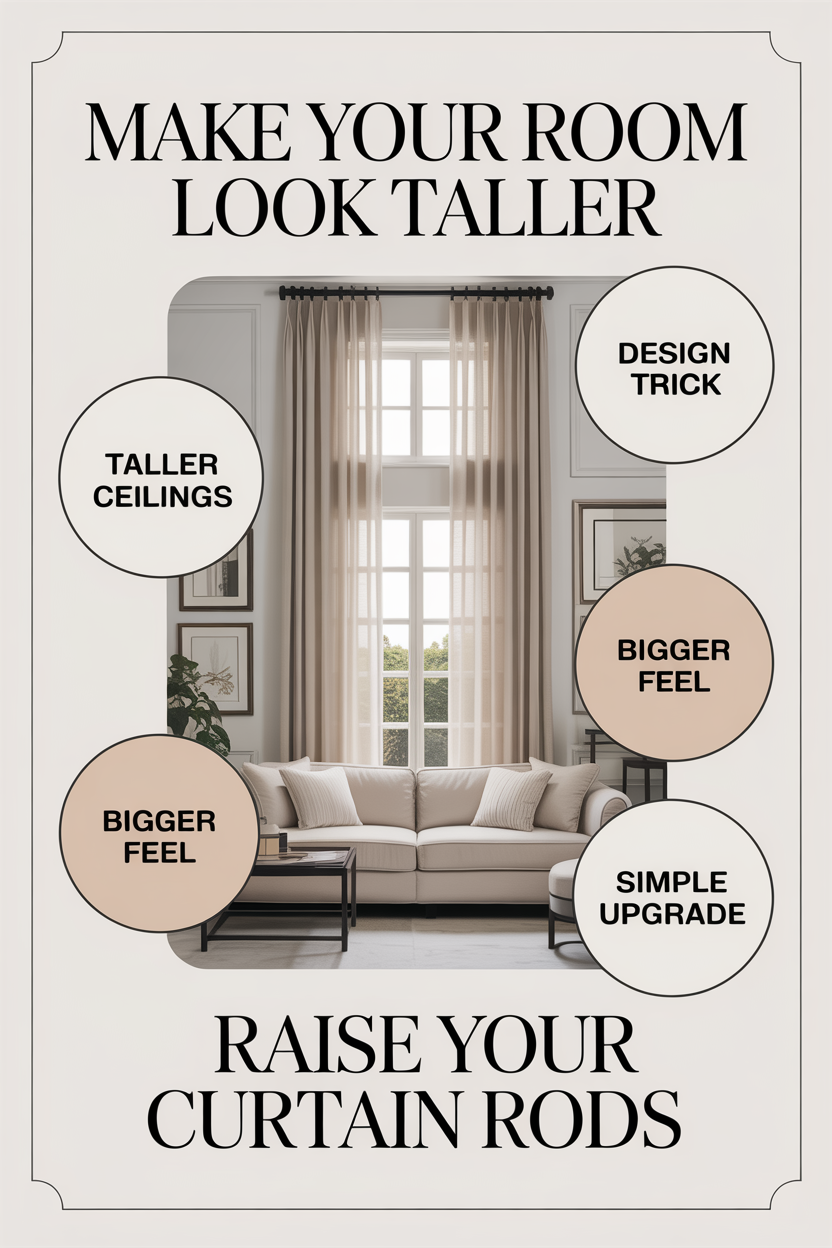 MAKE YOUR ROOM LOOK TALLER

DESIGN TRICK

TALLER CEILINGS

BIGGER FEEL

BIGGER FEEL

SIMPLE UPGRADE

RAISE YOUR CURTAIN RODS