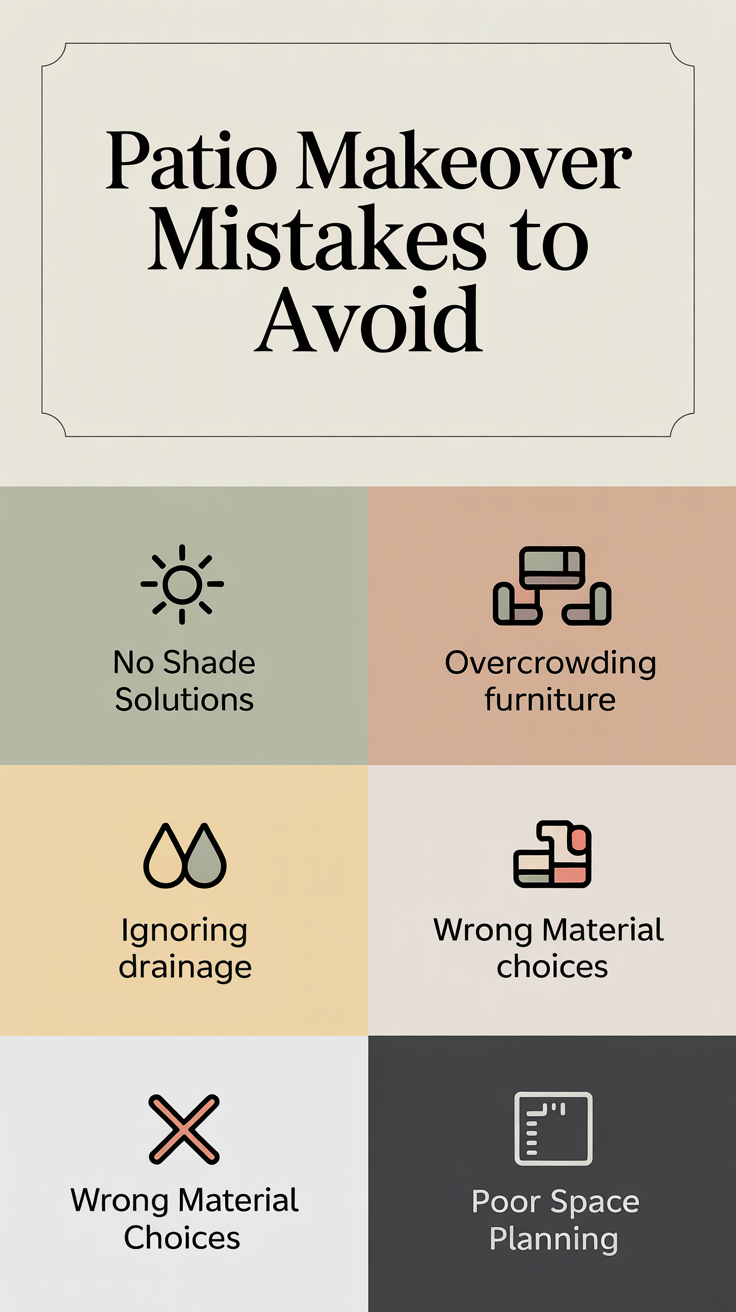 Patio Makeover Mistakes to Avoid

No Shade Solutions

Overcrowding furniture

Ignoring drainage

Wrong Material choices

Wrong Material Choices

Poor Space Planning