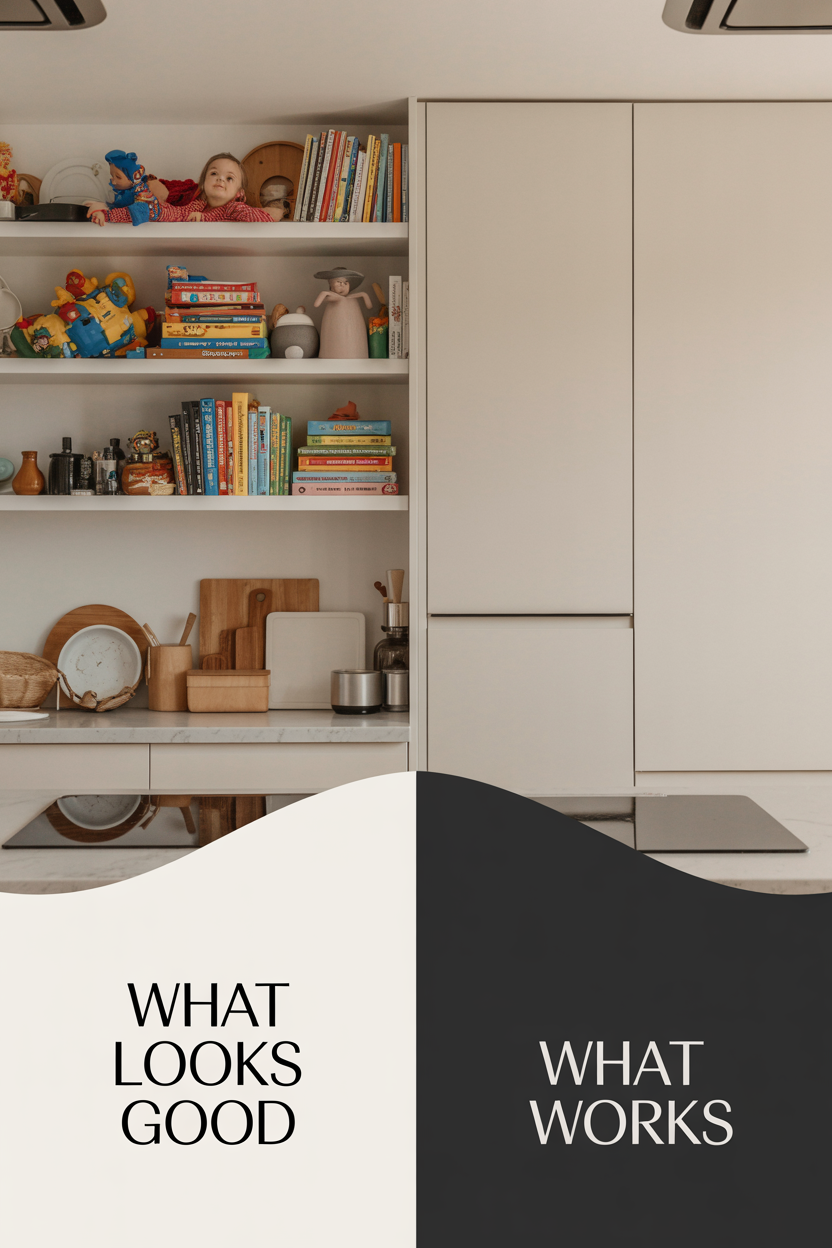 WHAT LOOKS GOOD

WHAT WORKS