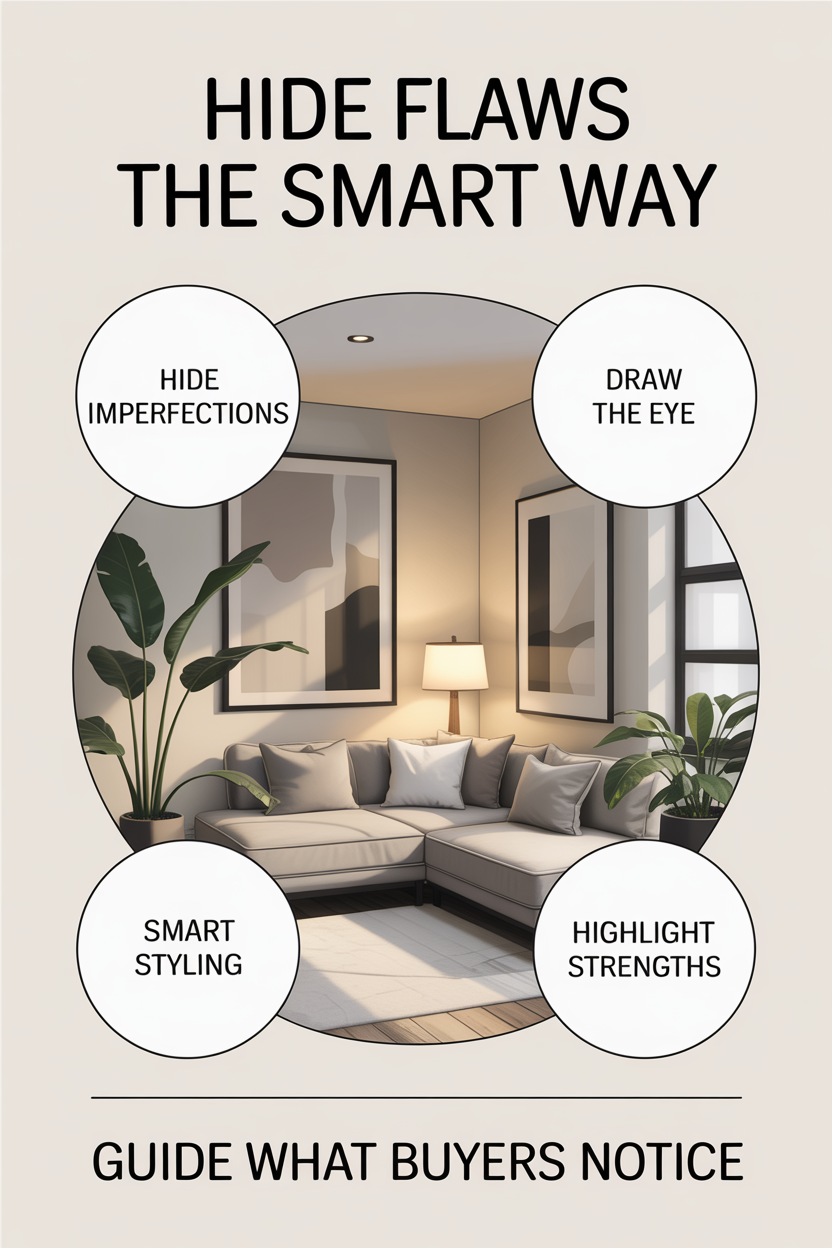 HIDE FLAWS THE SMART WAY

HIDE IMPERFECTIONS

DRAW THE EYE

SMART STYLING

HIGHLIGHT STRENGTHS

GUIDE WHAT BUYERS NOTICE