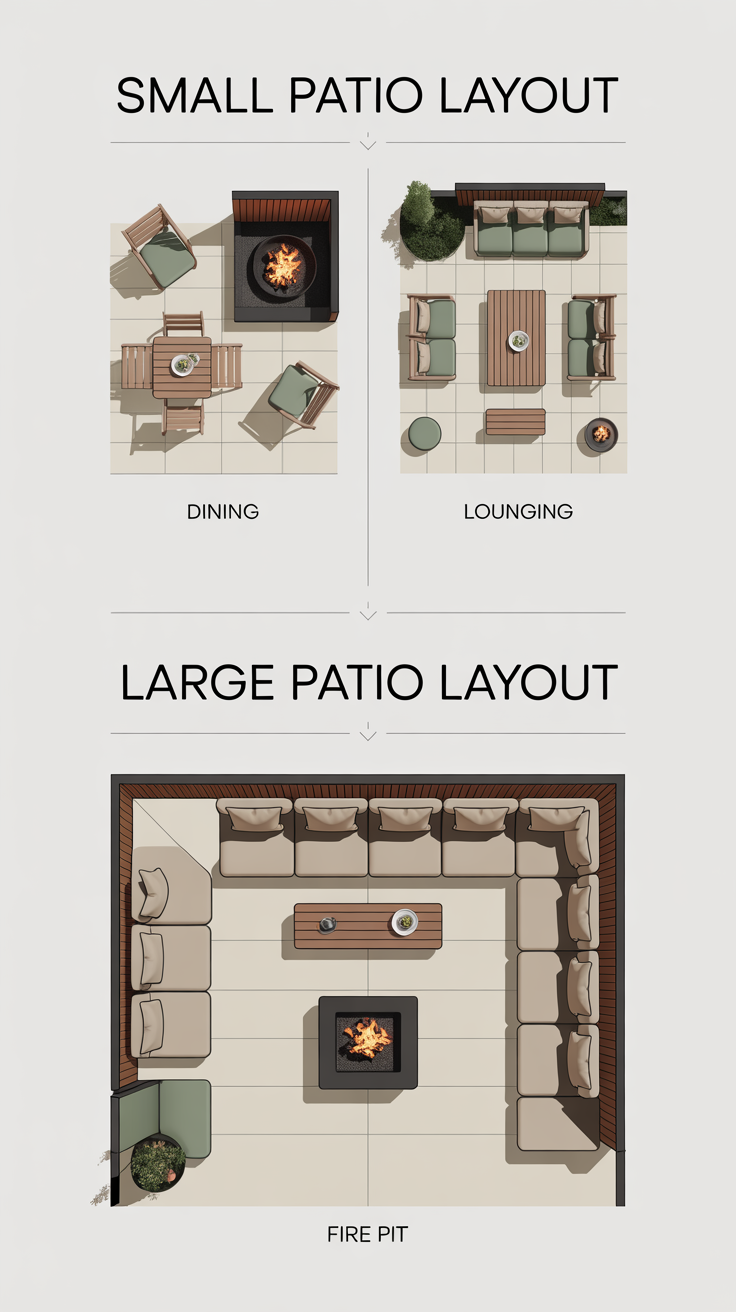 SMALL PATIO LAYOUT

DINING

LOUNGING

LARGE PATIO LAYOUT

FIRE PIT