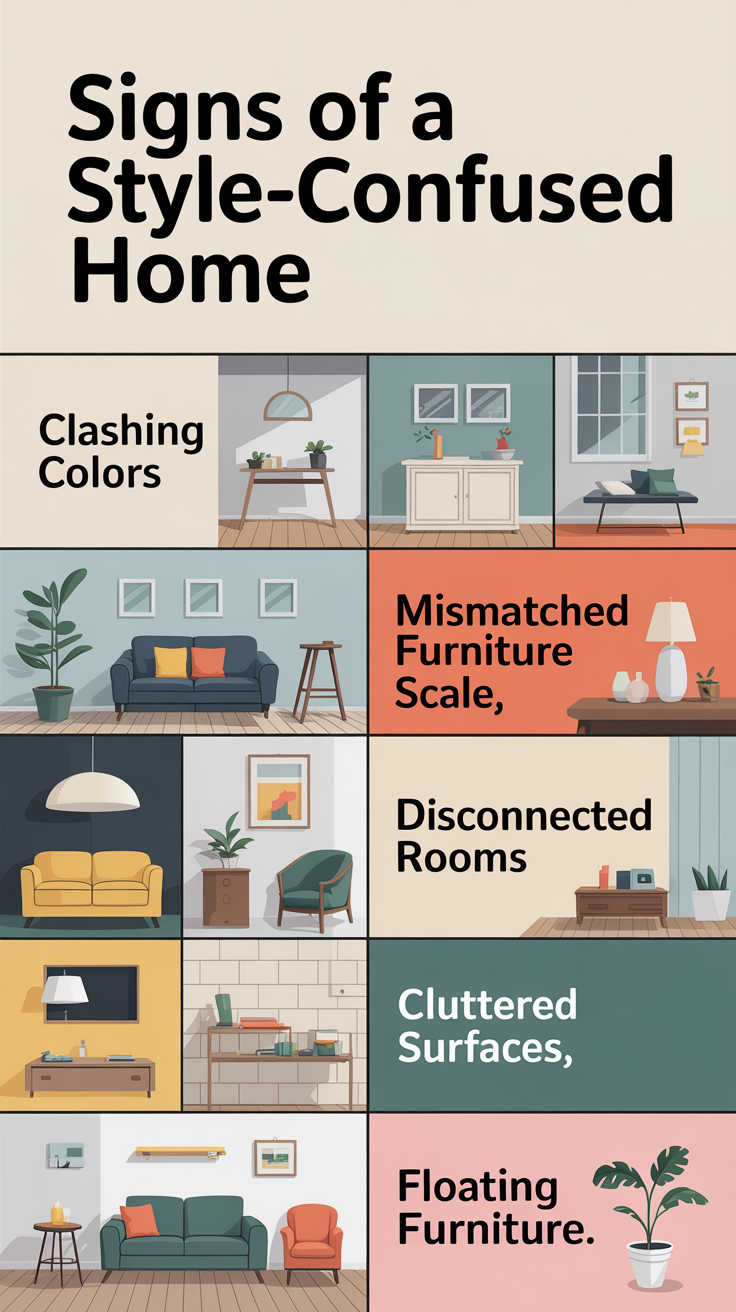 Signs of a Style-Confused Home

Clashing Colors

Mismatched Furniture Scale,

Disconnected Rooms

Cluttered Surfaces,

Floating Furniture.