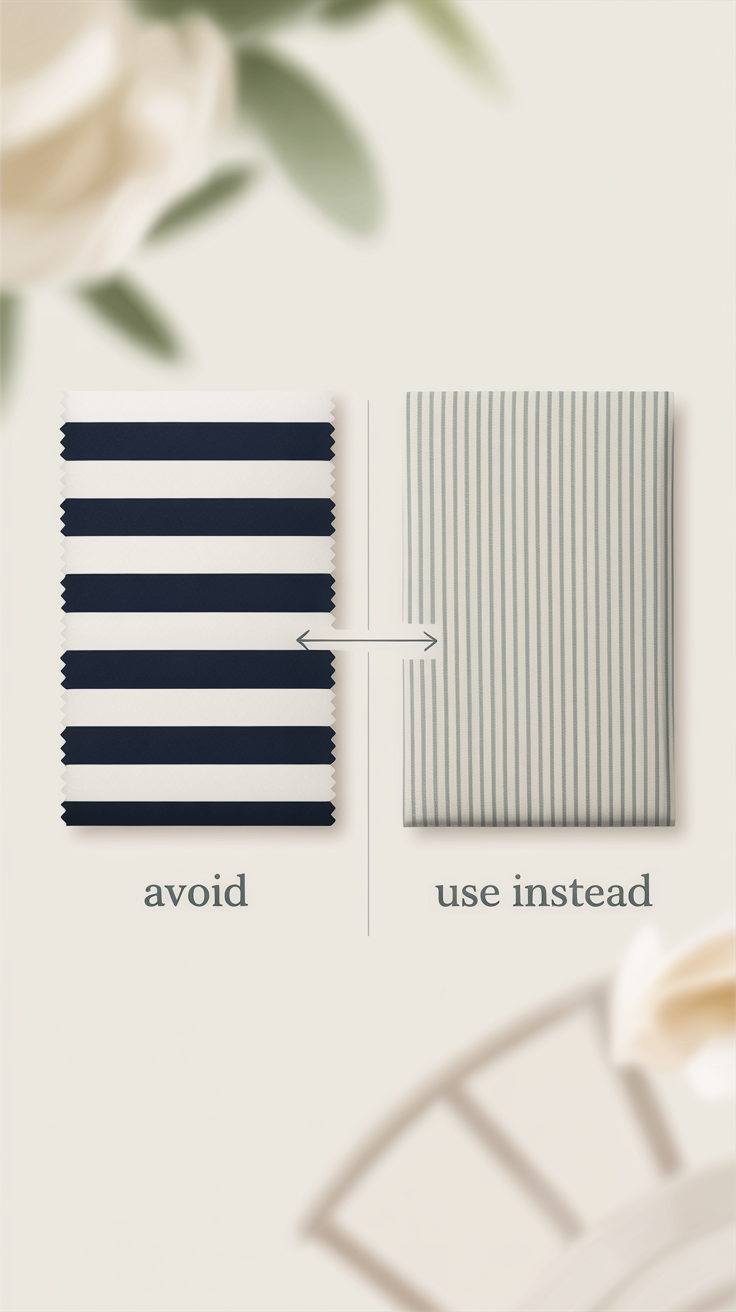 avoid

use instead