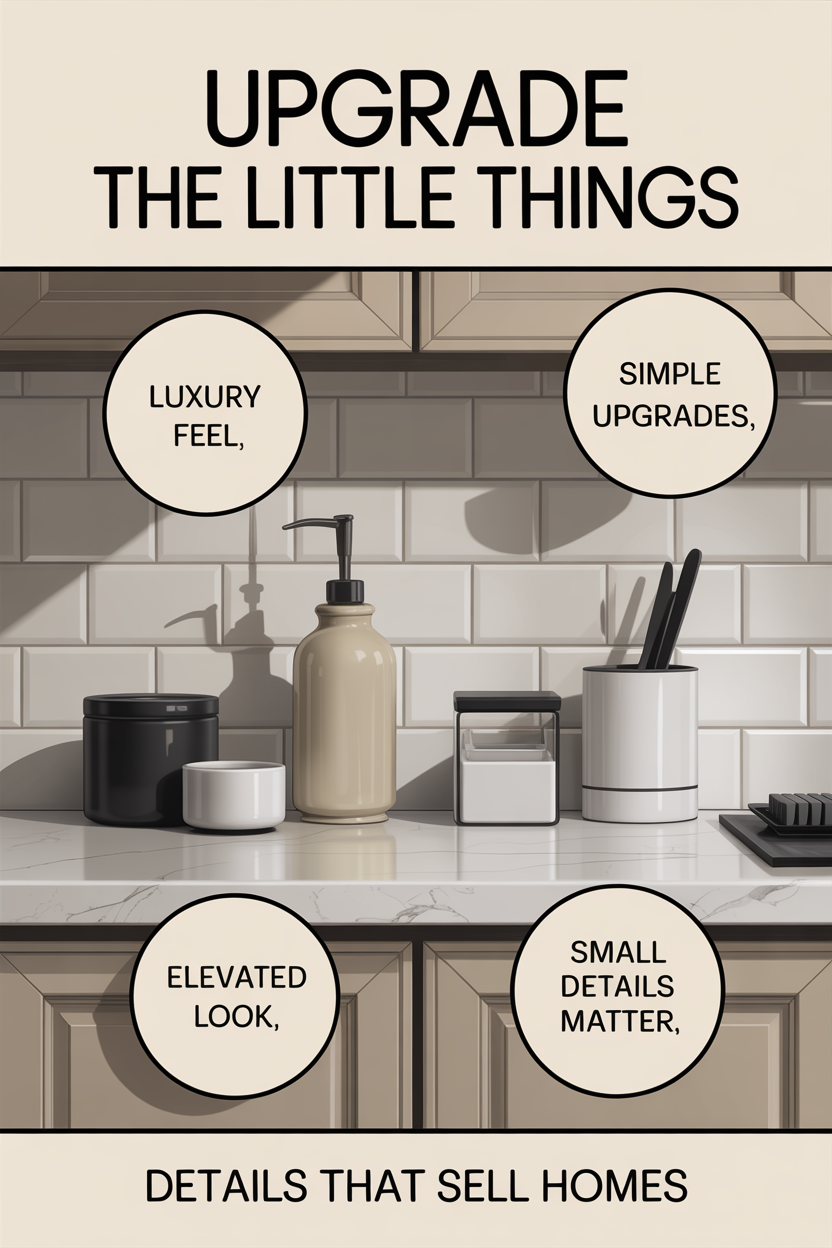 UPGRADE
THE LITTLE THINGS

LUXURY FEEL,

SIMPLE UPGRADES,

ELEVATED LOOK,

SMALL DETAILS MATTER,

DETAILS THAT SELL HOMES