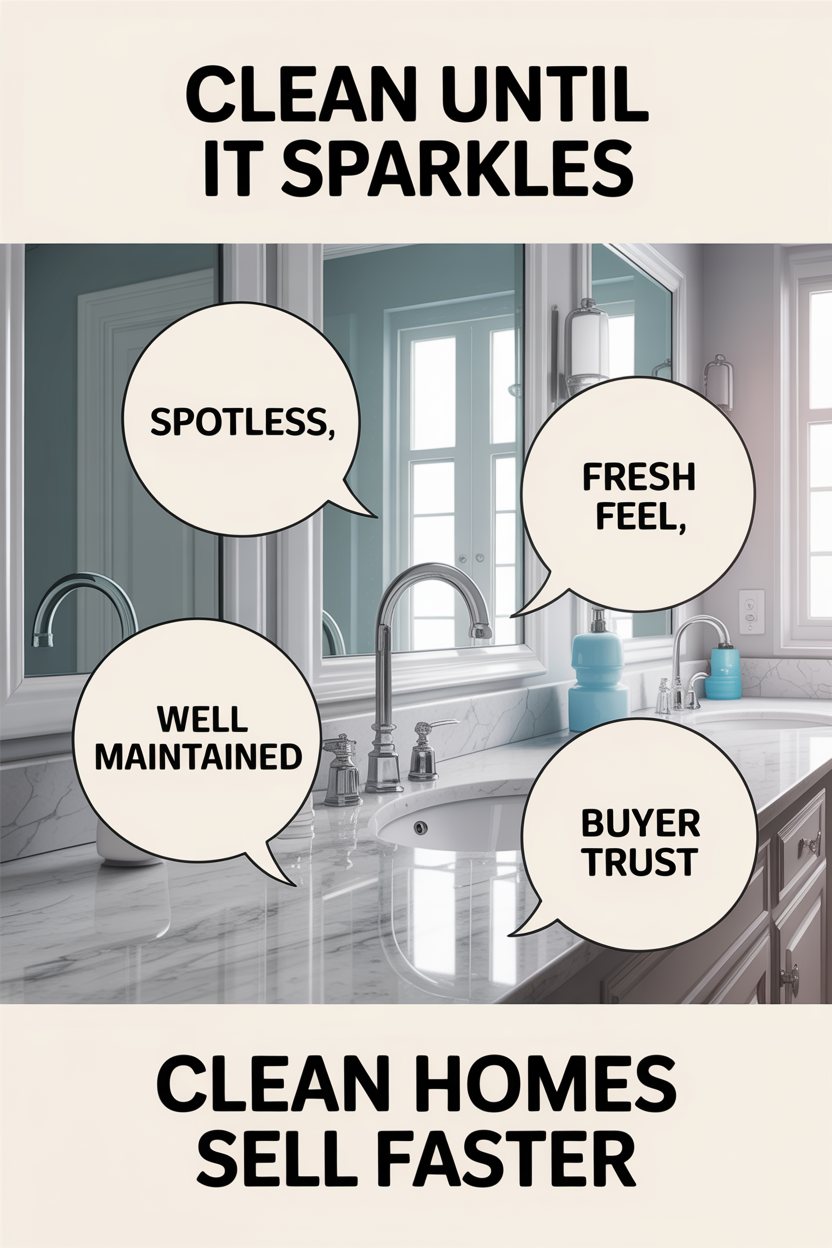 CLEAN UNTIL IT SPARKLES

SPOTLESS,

FRESH FEEL,

WELL MAINTAINED

BUYER TRUST

CLEAN HOMES SELL FASTER