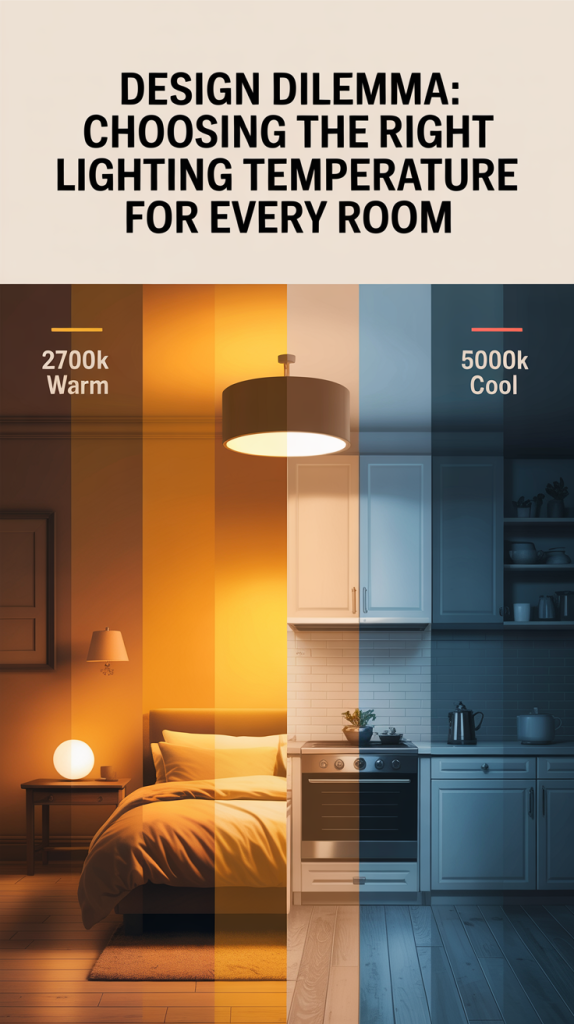 DESIGN DILEMMA: CHOOSING THE RIGHT LIGHTING TEMPERATURE FOR EVERY ROOM

2700k
Warm

5000k
Cool