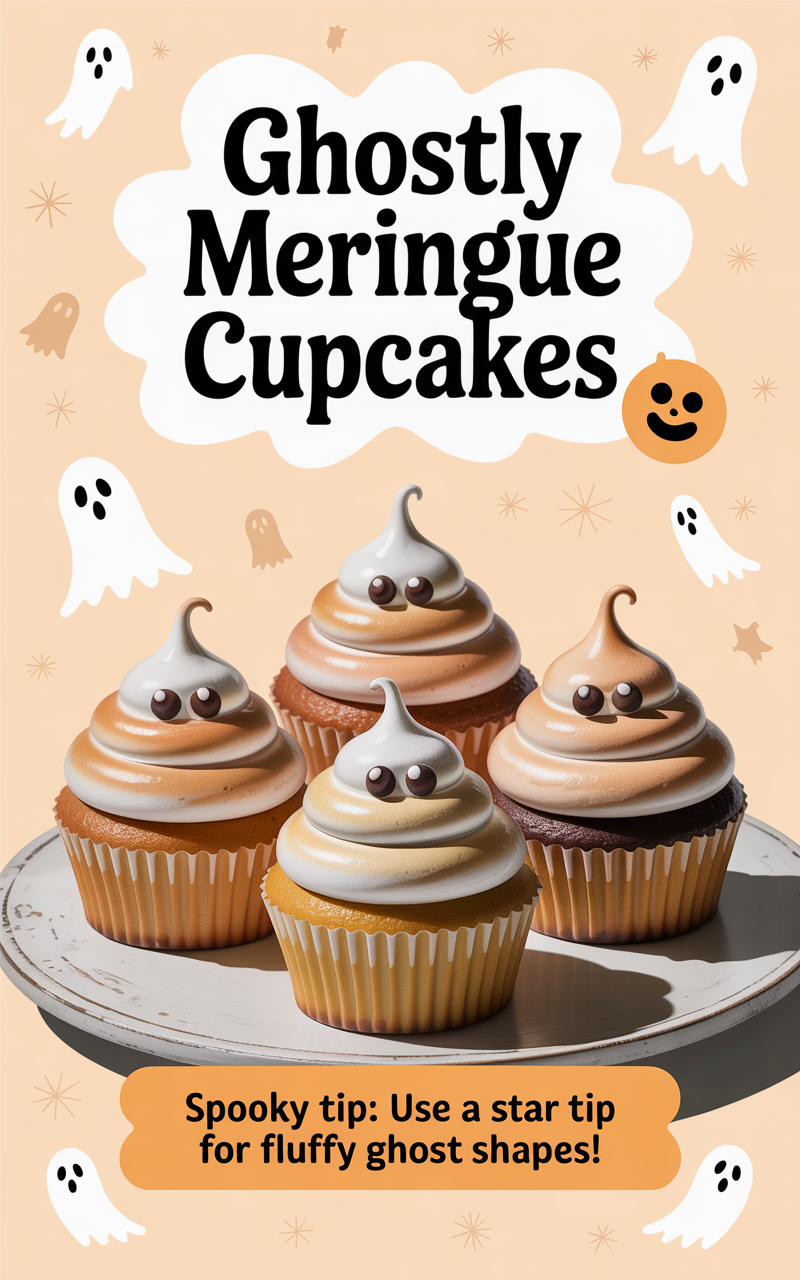 Ghostly Meringue Cupcakes

Spooky tip: Use a star tip for fluffy ghost shapes!