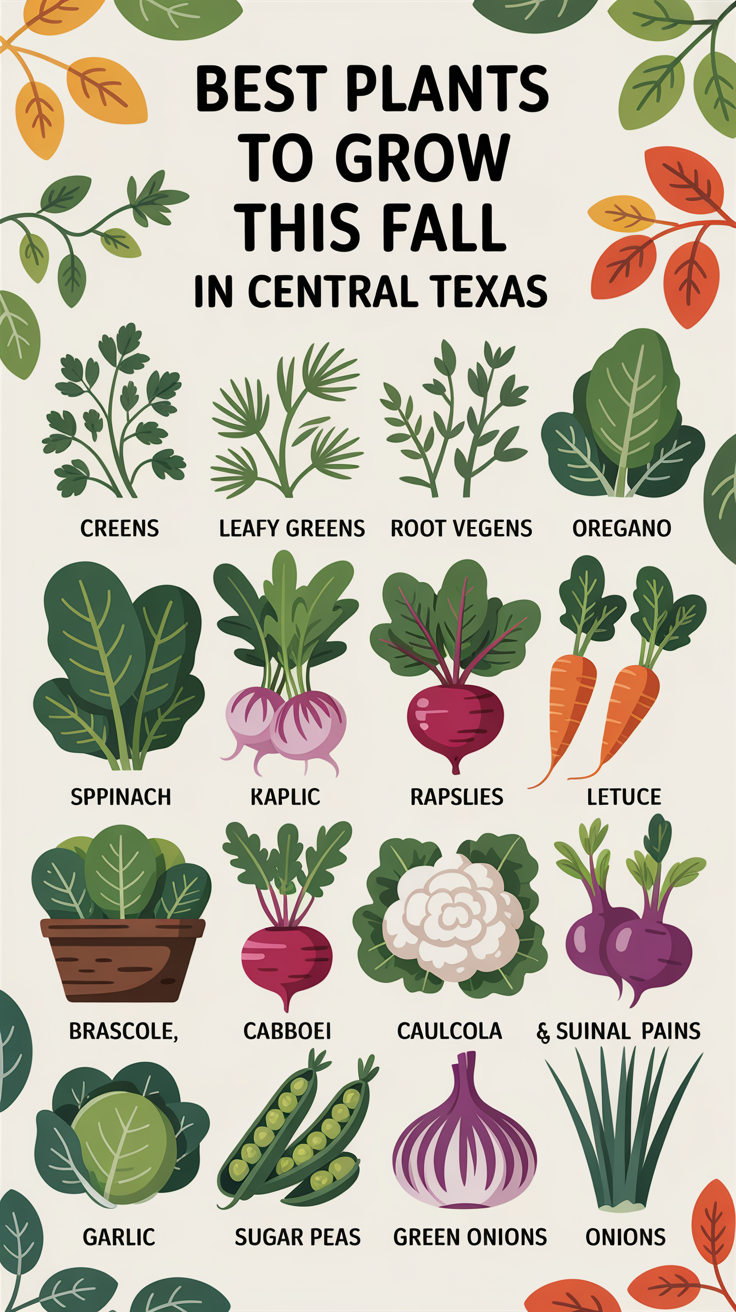 BEST PLANTS TO GROW THIS FALL
IN CENTRAL TEXAS

CREENS
LEAFY GREENS
ROOT VEGENS
OREGANO

SPPINACH
KAPLIC
RAPSLIES
LETUCE

BRASCOLE,
CABBOEI
CAULCOLA
& SUINAL PAINS

GARLIC
SUGAR PEAS
GREEN ONIONS
ONIONS