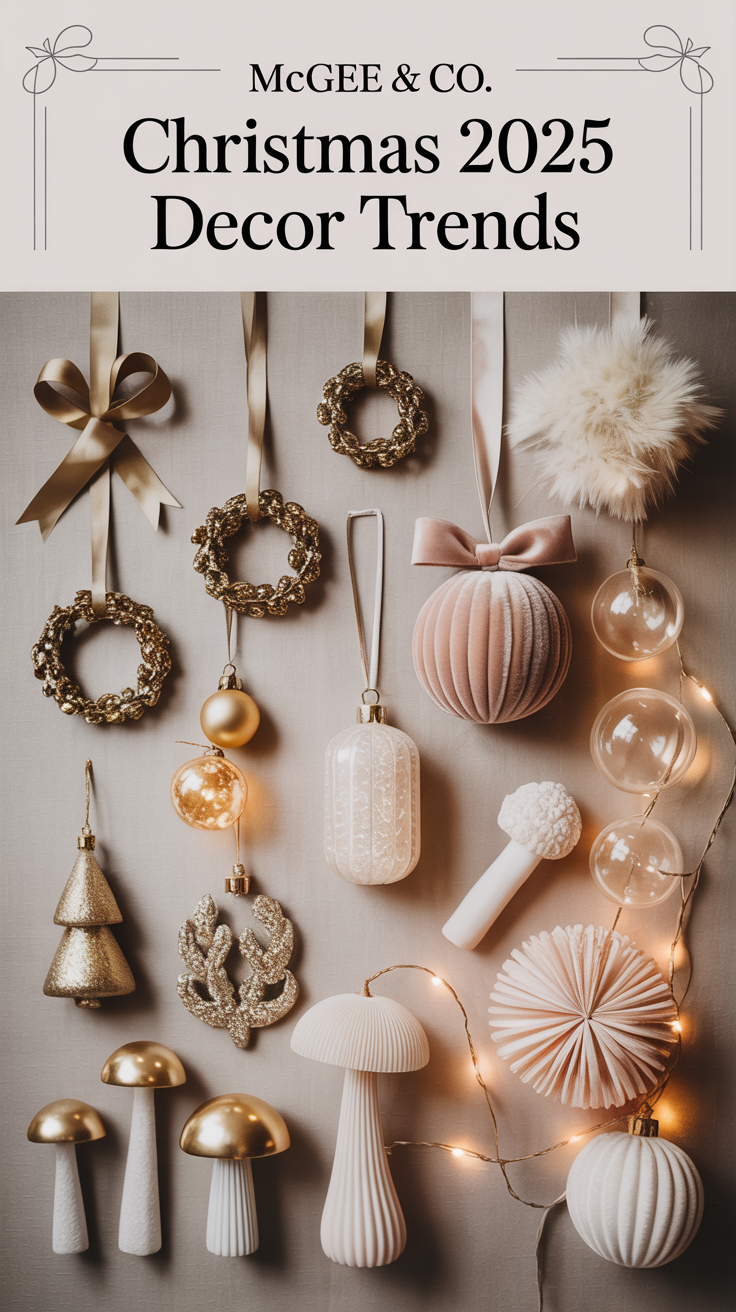 McGEE & CO.
Christmas 2025 Decor Trends