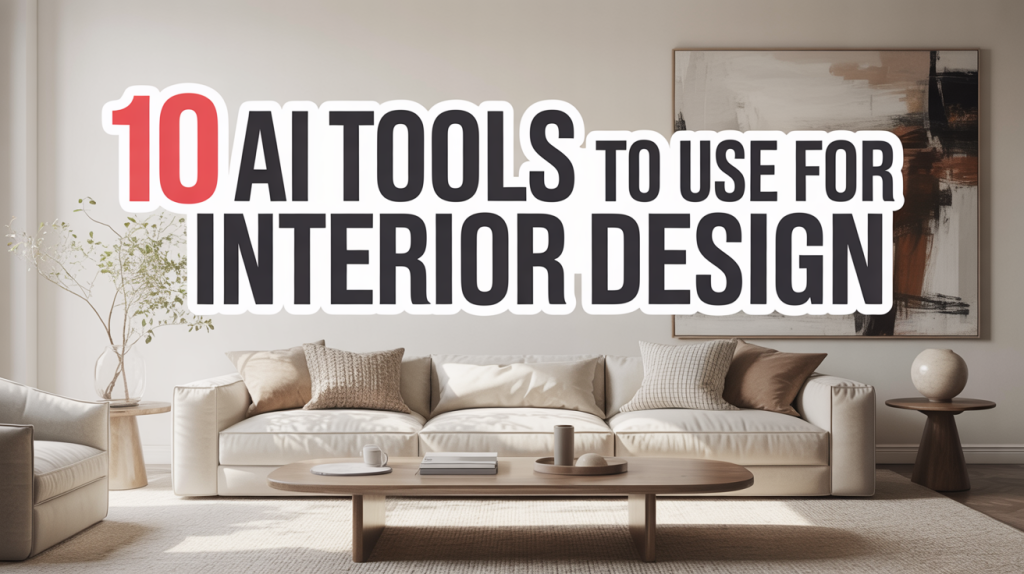 10 AI TOOLS TO USE FOR INTERIOR DESIGN